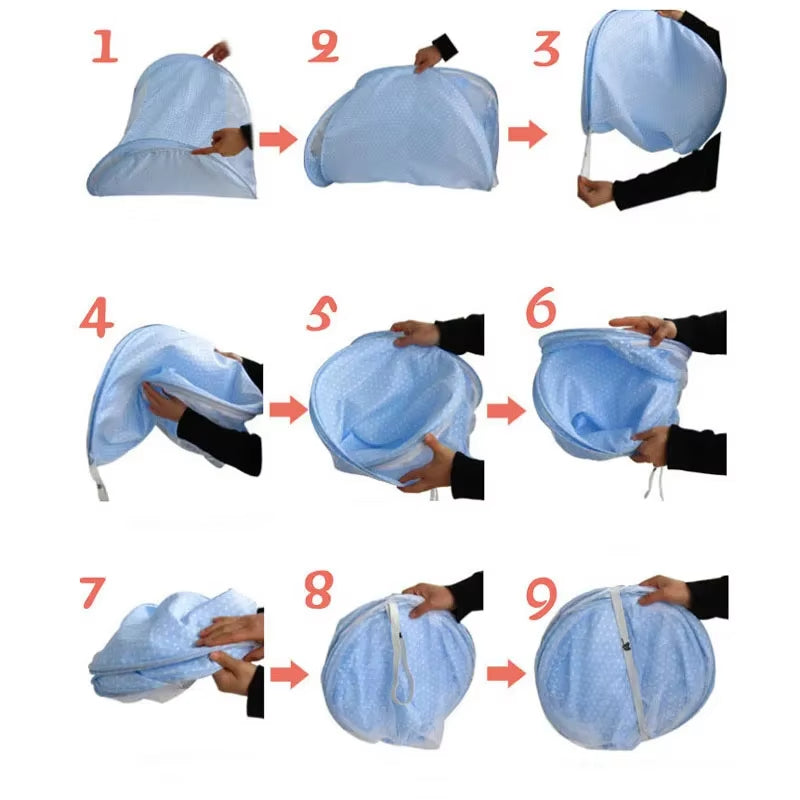 1 2 3

4 5 6

7 8 9